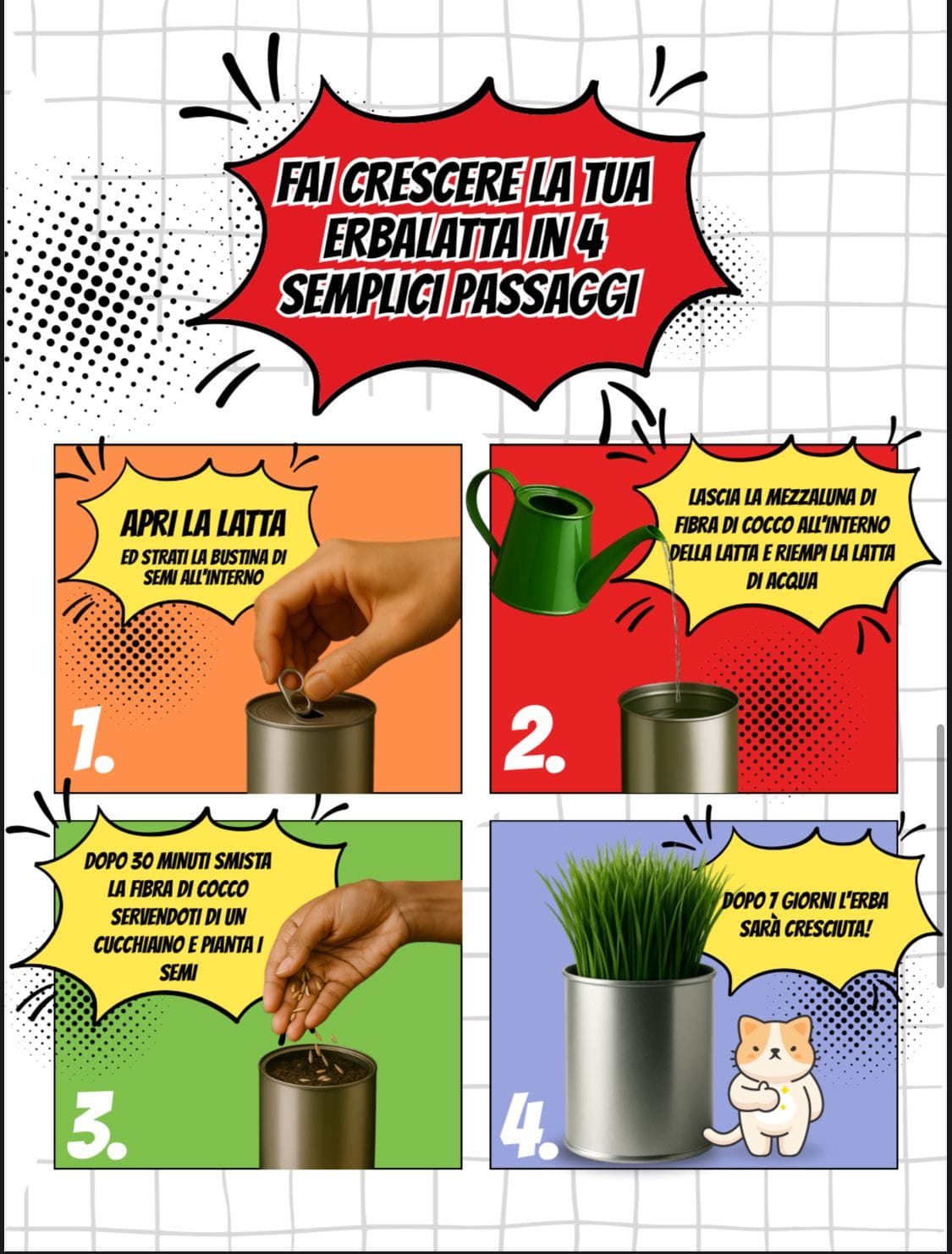 FAI CRESCERE LA TUA ERBALATTA IN 4 SEMPLICI PASSAGGI

APRI LA LATTA
ED STRATI LA BUSTINA DI SEMI ALL'INTERNO

1.

LASCIA LA MEZZALUNA DI FIBRA DI COCCO ALL'INTERNO DELLA LATTA E RIEMPI LA LATTA DI ACQUA

2.

DOPO 30 MINUTI SMISTA LA FIBRA DI COCCO SERVENDOTI DI UN CUCCHIAINO E PIANTA I SEMI

3.

DOPO 7 GIORNI L'ERBA SARÀ CRESCIUTA!

4.